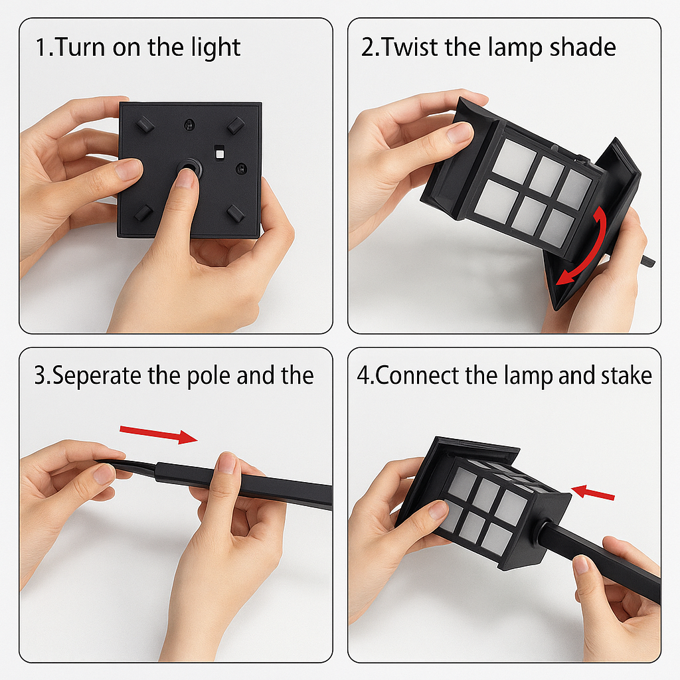 1.Turn on the light

2.Twist the lamp shade

3.Seperate the pole and the

4.Connect the lamp and stake